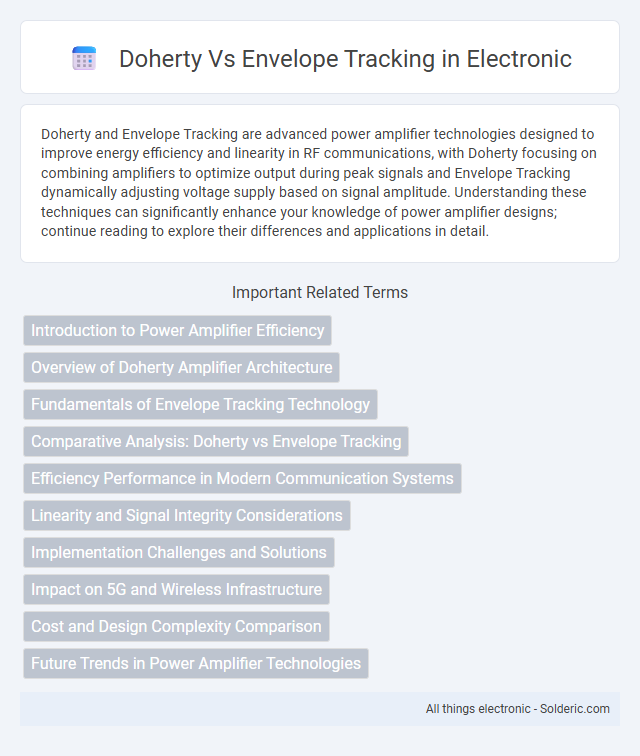 Doherty Vs Envelope Tracking in Electronic

Doherty and Envelope Tracking are advanced power amplifier technologies designed to improve energy efficiency and linearity in RF communications, with Doherty focusing on combining amplifiers to optimize output during peak signals and Envelope Tracking dynamically adjusting voltage supply based on signal amplitude. Understanding these techniques can significantly enhance your knowledge of power amplifier designs; continue reading to explore their differences and applications in detail.

Important Related Terms

Introduction to Power Amplifier Efficiency

Overview of Doherty Amplifier Architecture

Fundamentals of Envelope Tracking Technology

Comparative Analysis: Doherty vs Envelope Tracking

Efficiency Performance in Modern Communication Systems

Linearity and Signal Integrity Considerations

Implementation Challenges and Solutions

Impact on 5G and Wireless Infrastructure

Cost and Design Complexity Comparison

Future Trends in Power Amplifier Technologies

All things electronic - Solderic.com