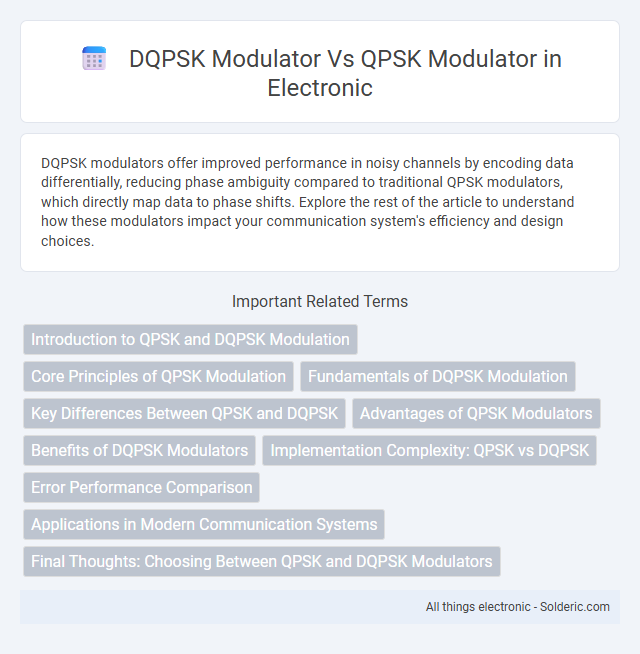 DQPSK Modulator Vs QPSK Modulator in Electronic

DQPSK modulators offer improved performance in noisy channels by encoding data differentially, reducing phase ambiguity compared to traditional QPSK modulators, which directly map data to phase shifts. Explore the rest of the article to understand how these modulators impact your communication system's efficiency and design choices.

Important Related Terms

Introduction to QPSK and DQPSK Modulation

Core Principles of QPSK Modulation

Fundamentals of DQPSK Modulation

Key Differences Between QPSK and DQPSK

Advantages of QPSK Modulators

Benefits of DQPSK Modulators

Implementation Complexity: QPSK vs DQPSK

Error Performance Comparison

Applications in Modern Communication Systems

Final Thoughts: Choosing Between QPSK and DQPSK Modulators

All things electronic - Solderic.com