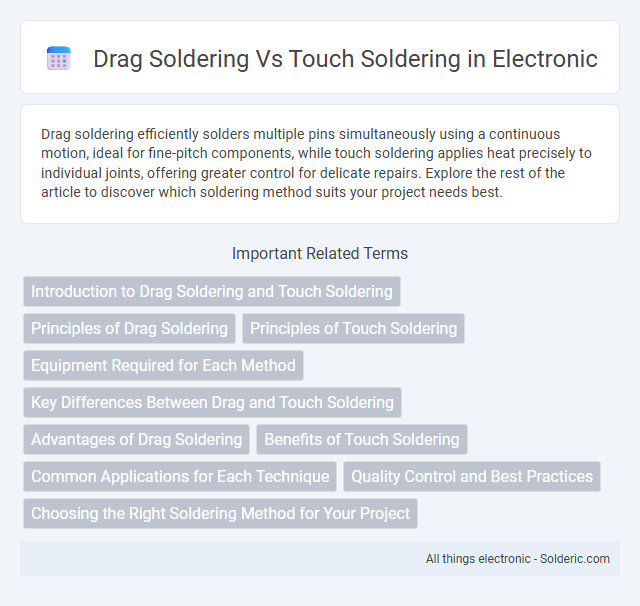 Drag Soldering Vs Touch Soldering in Electronic

Drag soldering efficiently solders multiple pins simultaneously using a continuous motion, ideal for fine-pitch components, while touch soldering applies heat precisely to individual joints, offering greater control for delicate repairs. Explore the rest of the article to discover which soldering method suits your project needs best.

Important Related Terms

Introduction to Drag Soldering and Touch Soldering

Principles of Drag Soldering

Principles of Touch Soldering

Equipment Required for Each Method

Key Differences Between Drag and Touch Soldering

Advantages of Drag Soldering

Benefits of Touch Soldering

Common Applications for Each Technique

Quality Control and Best Practices

Choosing the Right Soldering Method for Your Project

All things electronic - Solderic.com