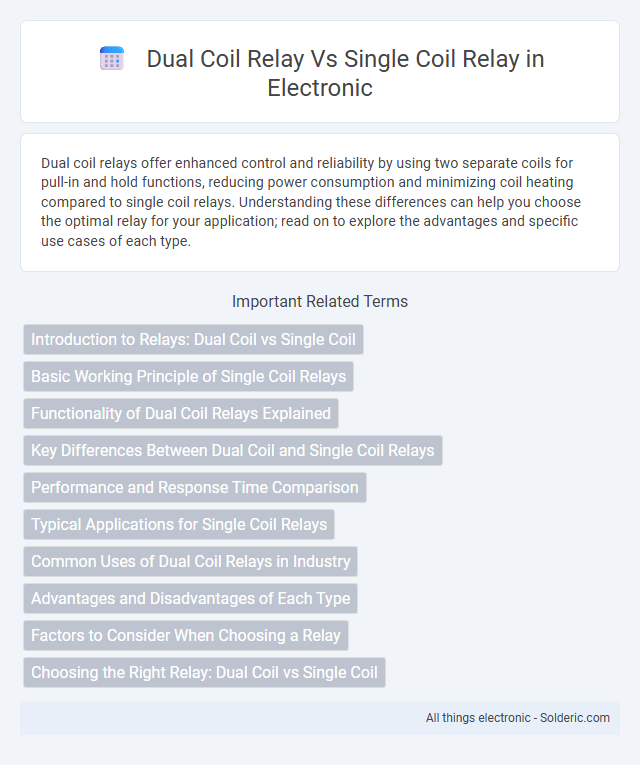 Dual Coil Relay Vs Single Coil Relay in Electronic

Dual coil relays offer enhanced control and reliability by using two separate coils for pull-in and hold functions, reducing power consumption and minimizing coil heating compared to single coil relays. Understanding these differences can help you choose the optimal relay for your application; read on to explore the advantages and specific use cases of each type.

Important Related Terms

Introduction to Relays: Dual Coil vs Single Coil

Basic Working Principle of Single Coil Relays

Functionality of Dual Coil Relays Explained

Key Differences Between Dual Coil and Single Coil Relays

Performance and Response Time Comparison

Typical Applications for Single Coil Relays

Common Uses of Dual Coil Relays in Industry

Advantages and Disadvantages of Each Type

Factors to Consider When Choosing a Relay

Choosing the Right Relay: Dual Coil vs Single Coil

All things electronic - Solderic.com