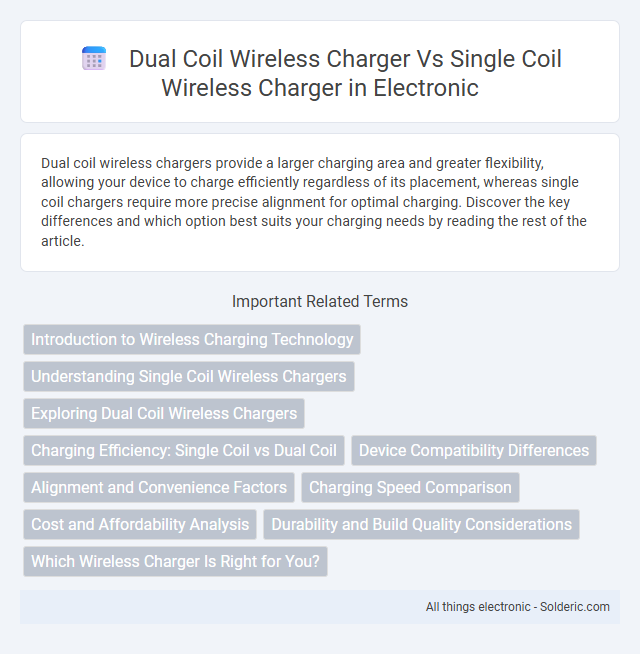 Dual Coil Wireless Charger Vs Single Coil Wireless Charger in Electronic

Dual coil wireless chargers provide a larger charging area and greater flexibility, allowing your device to charge efficiently regardless of its placement, whereas single coil chargers require more precise alignment for optimal charging. Discover the key differences and which option best suits your charging needs by reading the rest of the article.

Important Related Terms

Introduction to Wireless Charging Technology

Understanding Single Coil Wireless Chargers

Exploring Dual Coil Wireless Chargers

Charging Efficiency: Single Coil vs Dual Coil

Device Compatibility Differences

Alignment and Convenience Factors

Charging Speed Comparison

Cost and Affordability Analysis

Durability and Build Quality Considerations

Which Wireless Charger Is Right for You?

All things electronic - Solderic.com