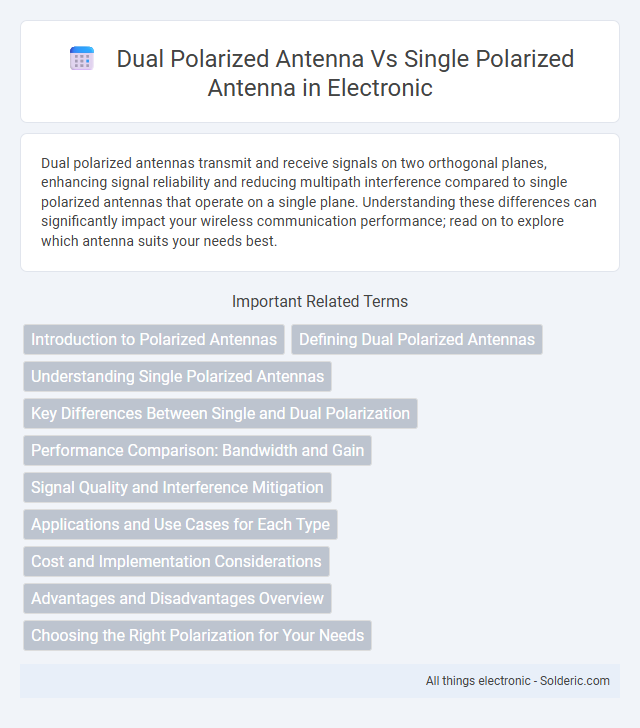 Dual Polarized Antenna Vs Single Polarized Antenna in Electronic

Dual polarized antennas transmit and receive signals on two orthogonal planes, enhancing signal reliability and reducing multipath interference compared to single polarized antennas that operate on a single plane. Understanding these differences can significantly impact your wireless communication performance; read on to explore which antenna suits your needs best.

Important Related Terms

Introduction to Polarized Antennas

Defining Dual Polarized Antennas

Understanding Single Polarized Antennas

Key Differences Between Single and Dual Polarization

Performance Comparison: Bandwidth and Gain

Signal Quality and Interference Mitigation

Applications and Use Cases for Each Type

Cost and Implementation Considerations

Advantages and Disadvantages Overview

Choosing the Right Polarization for Your Needs

All things electronic - Solderic.com