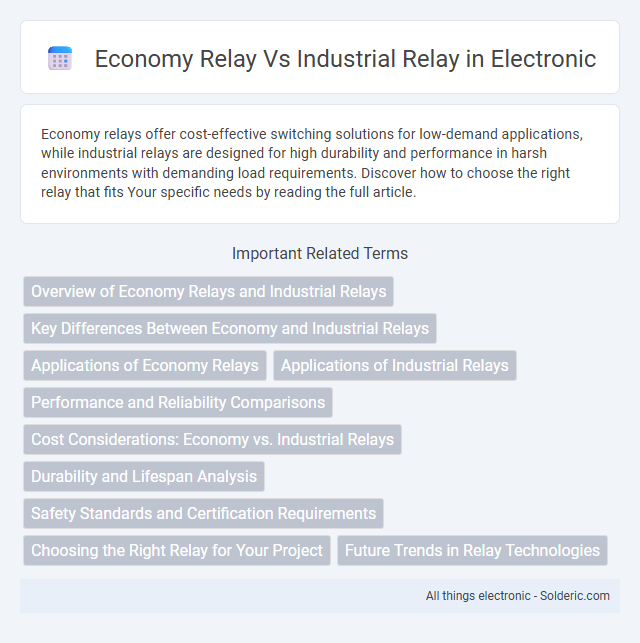 Economy Relay Vs Industrial Relay in Electronic

Economy relays offer cost-effective switching solutions for low-demand applications, while industrial relays are designed for high durability and performance in harsh environments with demanding load requirements. Discover how to choose the right relay that fits Your specific needs by reading the full article.

Important Related Terms

Overview of Economy Relays and Industrial Relays

Key Differences Between Economy and Industrial Relays

Applications of Economy Relays

Applications of Industrial Relays

Performance and Reliability Comparisons

Cost Considerations: Economy vs. Industrial Relays

Durability and Lifespan Analysis

Safety Standards and Certification Requirements

Choosing the Right Relay for Your Project

Future Trends in Relay Technologies

All things electronic - Solderic.com