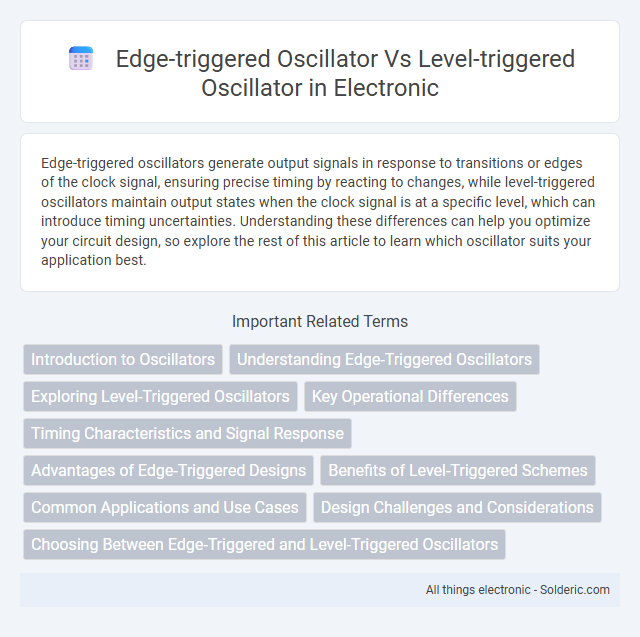 Edge-triggered Oscillator Vs Level-triggered Oscillator in Electronic

Edge-triggered oscillators generate output signals in response to transitions or edges of the clock signal, ensuring precise timing by reacting to changes, while level-triggered oscillators maintain output states when the clock signal is at a specific level, which can introduce timing uncertainties. Understanding these differences can help you optimize your circuit design, so explore the rest of this article to learn which oscillator suits your application best.

Important Related Terms

Introduction to Oscillators
Understanding Edge-Triggered Oscillators
Exploring Level-Triggered Oscillators
Key Operational Differences
Timing Characteristics and Signal Response
Advantages of Edge-Triggered Designs
Benefits of Level-Triggered Schemes
Common Applications and Use Cases
Design Challenges and Considerations
Choosing Between Edge-Triggered and Level-Triggered Oscillators

All things electronic - Solderic.com