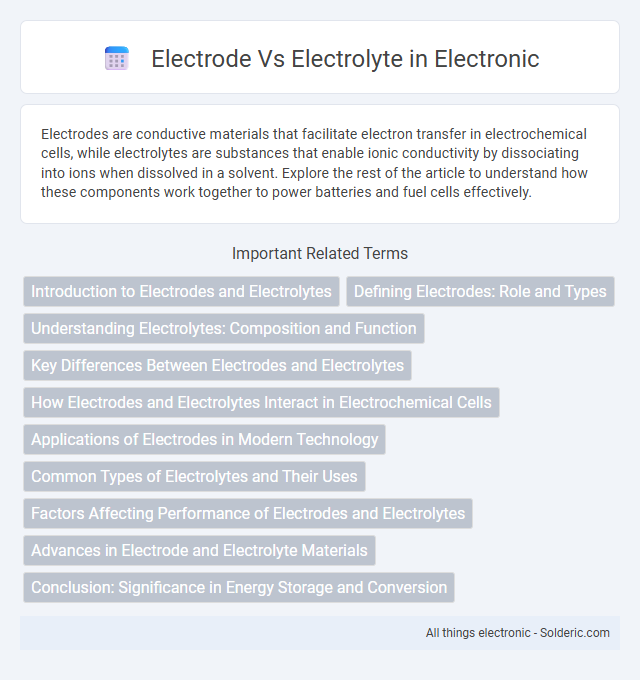 Electrode Vs Electrolyte in Electronic

Electrodes are conductive materials that facilitate electron transfer in electrochemical cells, while electrolytes are substances that enable ionic conductivity by dissociating into ions when dissolved in a solvent. Explore the rest of the article to understand how these components work together to power batteries and fuel cells effectively.

Important Related Terms

Introduction to Electrodes and Electrolytes

Defining Electrodes: Role and Types

Understanding Electrolytes: Composition and Function

Key Differences Between Electrodes and Electrolytes

How Electrodes and Electrolytes Interact in Electrochemical Cells

Applications of Electrodes in Modern Technology

Common Types of Electrolytes and Their Uses

Factors Affecting Performance of Electrodes and Electrolytes

Advances in Electrode and Electrolyte Materials

Conclusion: Significance in Energy Storage and Conversion

All things electronic - Solderic.com