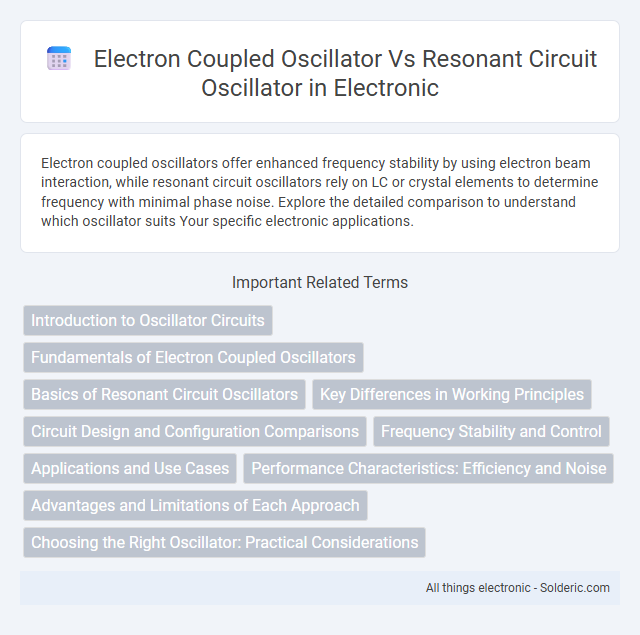 Electron Coupled Oscillator Vs Resonant Circuit Oscillator in Electronic

Electron coupled oscillators offer enhanced frequency stability by using electron beam interaction, while resonant circuit oscillators rely on LC or crystal elements to determine frequency with minimal phase noise. Explore the detailed comparison to understand which oscillator suits Your specific electronic applications.

Important Related Terms

Introduction to Oscillator Circuits

Fundamentals of Electron Coupled Oscillators

Basics of Resonant Circuit Oscillators

Key Differences in Working Principles

Circuit Design and Configuration Comparisons

Frequency Stability and Control

Applications and Use Cases

Performance Characteristics: Efficiency and Noise

Advantages and Limitations of Each Approach

Choosing the Right Oscillator: Practical Considerations

All things electronic - Solderic.com