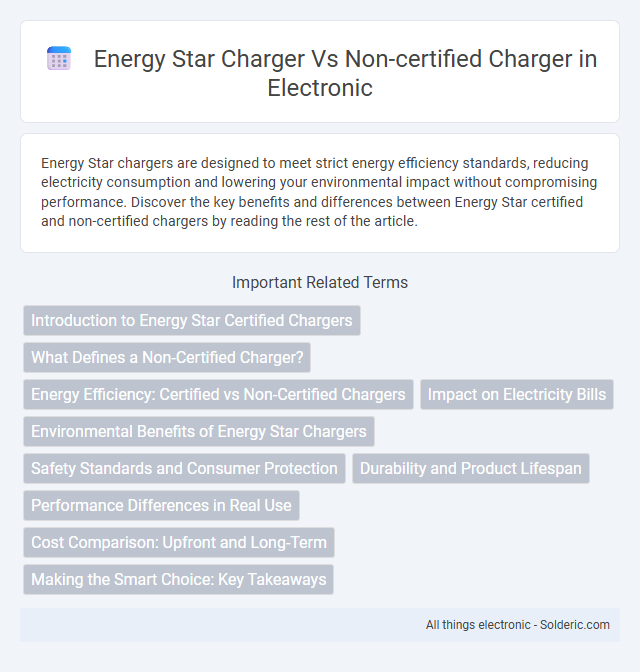 Energy Star Charger Vs Non-certified Charger in Electronic

Energy Star chargers are designed to meet strict energy efficiency standards, reducing electricity consumption and lowering your environmental impact without compromising performance. Discover the key benefits and differences between Energy Star certified and non-certified chargers by reading the rest of the article.

Important Related Terms

Introduction to Energy Star Certified Chargers

What Defines a Non-Certified Charger?

Energy Efficiency: Certified vs Non-Certified Chargers

Impact on Electricity Bills

Environmental Benefits of Energy Star Chargers

Safety Standards and Consumer Protection

Durability and Product Lifespan

Performance Differences in Real Use

Cost Comparison: Upfront and Long-Term

Making the Smart Choice: Key Takeaways

All things electronic - Solderic.com