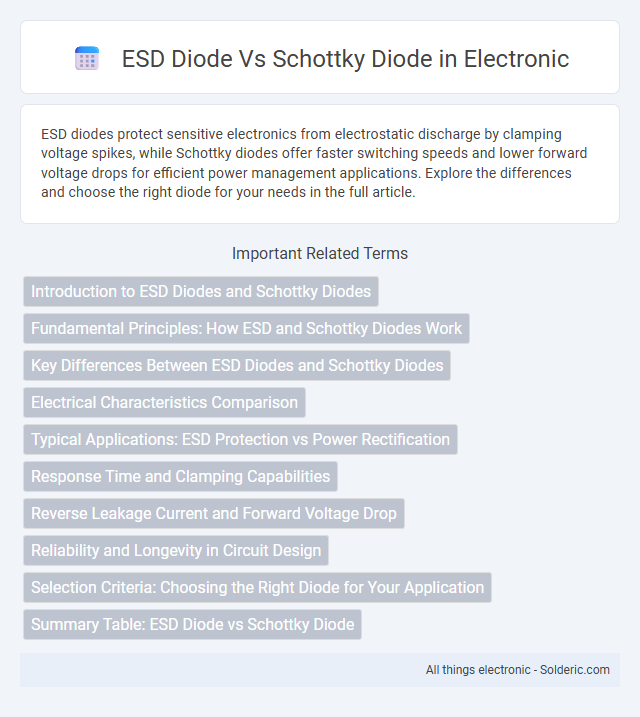 ESD Diode Vs Schottky Diode in Electronic

ESD diodes protect sensitive electronics from electrostatic discharge by clamping voltage spikes, while Schottky diodes offer faster switching speeds and lower forward voltage drops for efficient power management applications. Explore the differences and choose the right diode for your needs in the full article.

Important Related Terms

Introduction to ESD Diodes and Schottky Diodes

Fundamental Principles: How ESD and Schottky Diodes Work

Key Differences Between ESD Diodes and Schottky Diodes

Electrical Characteristics Comparison

Typical Applications: ESD Protection vs Power Rectification

Response Time and Clamping Capabilities

Reverse Leakage Current and Forward Voltage Drop

Reliability and Longevity in Circuit Design

Selection Criteria: Choosing the Right Diode for Your Application

Summary Table: ESD Diode vs Schottky Diode

All things electronic - Solderic.com