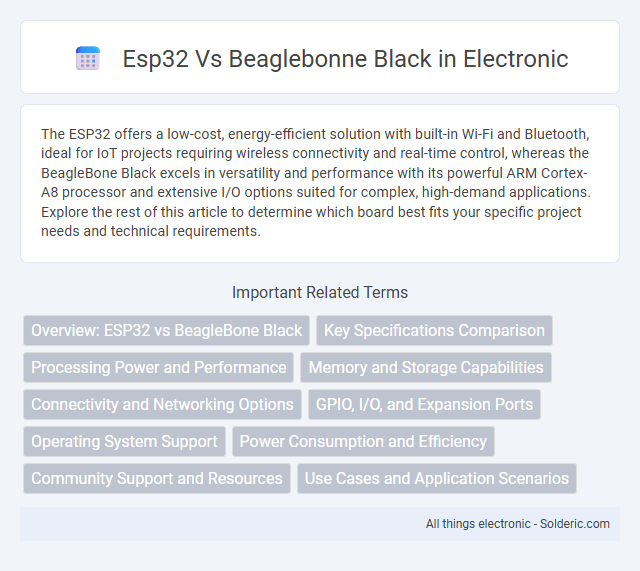 Esp32 Vs Beaglebonne Black in Electronic

The ESP32 offers a low-cost, energy-efficient solution with built-in Wi-Fi and Bluetooth, ideal for IoT projects requiring wireless connectivity and real-time control, whereas the BeagleBone Black excels in versatility and performance with its powerful ARM Cortex-A8 processor and extensive I/O options suited for complex, high-demand applications. Explore the rest of this article to determine which board best fits your specific project needs and technical requirements.

Important Related Terms

Overview: ESP32 vs BeagleBone Black

Key Specifications Comparison

Processing Power and Performance

Memory and Storage Capabilities

Connectivity and Networking Options

GPIO, I/O, and Expansion Ports

Operating System Support

Power Consumption and Efficiency

Community Support and Resources

Use Cases and Application Scenarios

All things electronic - Solderic.com