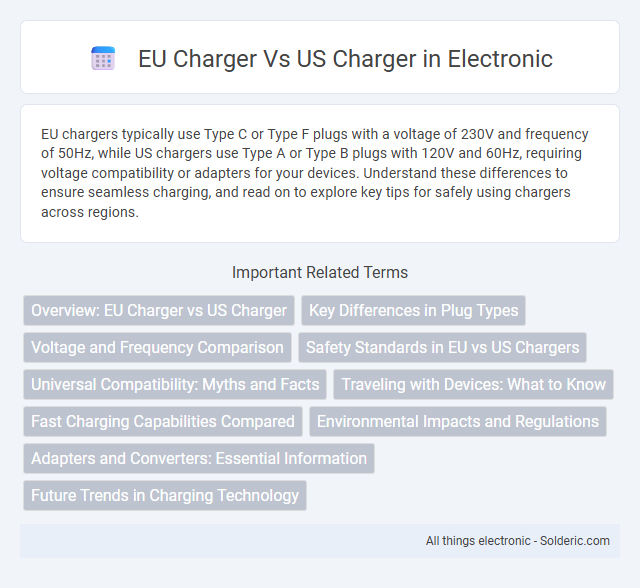 EU Charger Vs US Charger in Electronic

EU chargers typically use Type C or Type F plugs with a voltage of 230V and frequency of 50Hz, while US chargers use Type A or Type B plugs with 120V and 60Hz, requiring voltage compatibility or adapters for your devices. Understand these differences to ensure seamless charging, and read on to explore key tips for safely using chargers across regions.

Important Related Terms

Overview: EU Charger vs US Charger

Key Differences in Plug Types

Voltage and Frequency Comparison

Safety Standards in EU vs US Chargers

Universal Compatibility: Myths and Facts

Traveling with Devices: What to Know

Fast Charging Capabilities Compared

Environmental Impacts and Regulations

Adapters and Converters: Essential Information

Future Trends in Charging Technology

All things electronic - Solderic.com