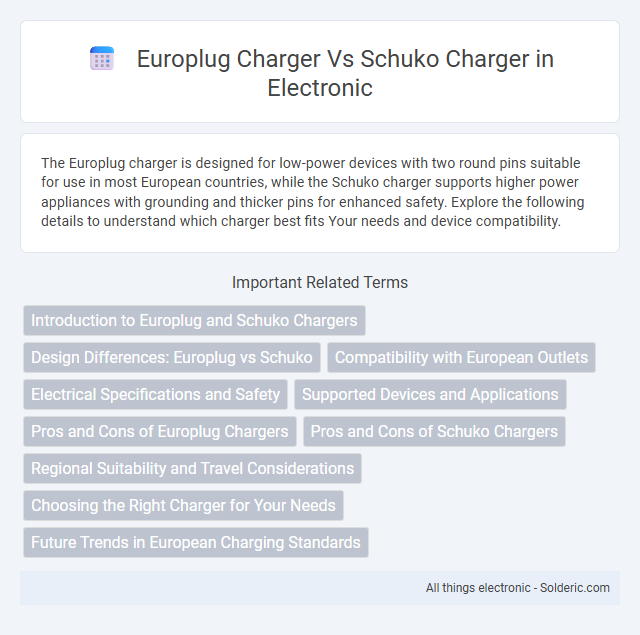 Europlug Charger Vs Schuko Charger in Electronic

The Europlug charger is designed for low-power devices with two round pins suitable for use in most European countries, while the Schuko charger supports higher power appliances with grounding and thicker pins for enhanced safety. Explore the following details to understand which charger best fits Your needs and device compatibility.

Important Related Terms

Introduction to Europlug and Schuko Chargers

Design Differences: Europlug vs Schuko

Compatibility with European Outlets

Electrical Specifications and Safety

Supported Devices and Applications

Pros and Cons of Europlug Chargers

Pros and Cons of Schuko Chargers

Regional Suitability and Travel Considerations

Choosing the Right Charger for Your Needs

Future Trends in European Charging Standards

All things electronic - Solderic.com