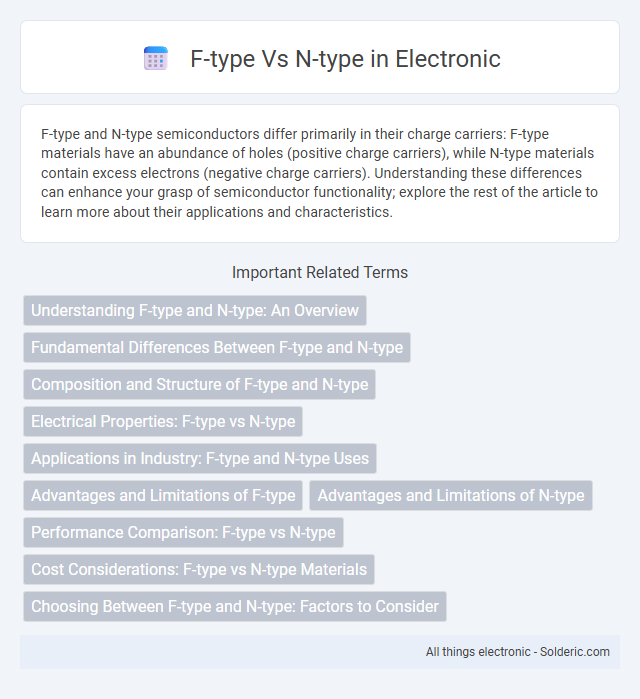 F-type Vs N-type in Electronic

F-type and N-type semiconductors differ primarily in their charge carriers: F-type materials have an abundance of holes (positive charge carriers), while N-type materials contain excess electrons (negative charge carriers). Understanding these differences can enhance your grasp of semiconductor functionality; explore the rest of the article to learn more about their applications and characteristics.

Important Related Terms

Understanding F-type and N-type: An Overview

Fundamental Differences Between F-type and N-type

Composition and Structure of F-type and N-type

Electrical Properties: F-type vs N-type

Applications in Industry: F-type and N-type Uses

Advantages and Limitations of F-type

Advantages and Limitations of N-type

Performance Comparison: F-type vs N-type

Cost Considerations: F-type vs N-type Materials

Choosing Between F-type and N-type: Factors to Consider

All things electronic - Solderic.com