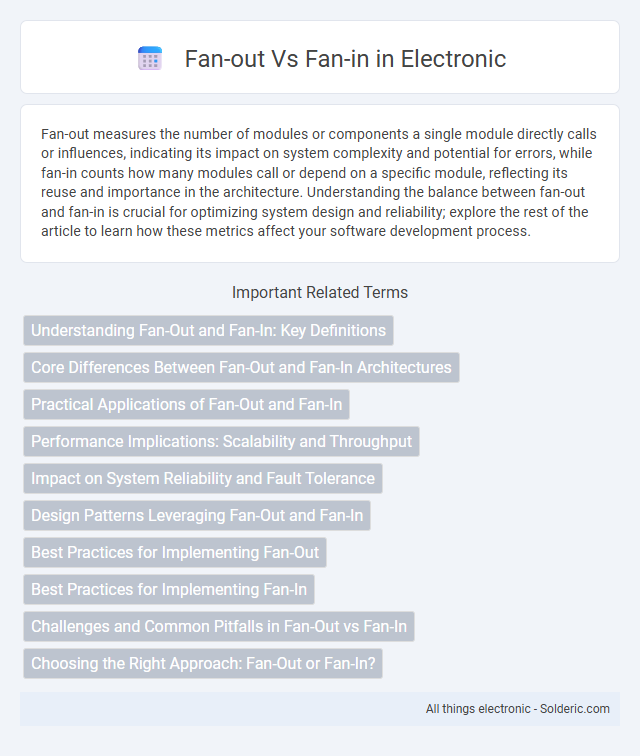 Fan-out Vs Fan-in in Electronic

Fan-out measures the number of modules or components a single module directly calls or influences, indicating its impact on system complexity and potential for errors, while fan-in counts how many modules call or depend on a specific module, reflecting its reuse and importance in the architecture. Understanding the balance between fan-out and fan-in is crucial for optimizing system design and reliability; explore the rest of the article to learn how these metrics affect your software development process.

Important Related Terms

Understanding Fan-Out and Fan-In: Key Definitions

Core Differences Between Fan-Out and Fan-In Architectures

Practical Applications of Fan-Out and Fan-In

Performance Implications: Scalability and Throughput

Impact on System Reliability and Fault Tolerance

Design Patterns Leveraging Fan-Out and Fan-In

Best Practices for Implementing Fan-Out

Best Practices for Implementing Fan-In

Challenges and Common Pitfalls in Fan-Out vs Fan-In

Choosing the Right Approach: Fan-Out or Fan-In?

All things electronic - Solderic.com