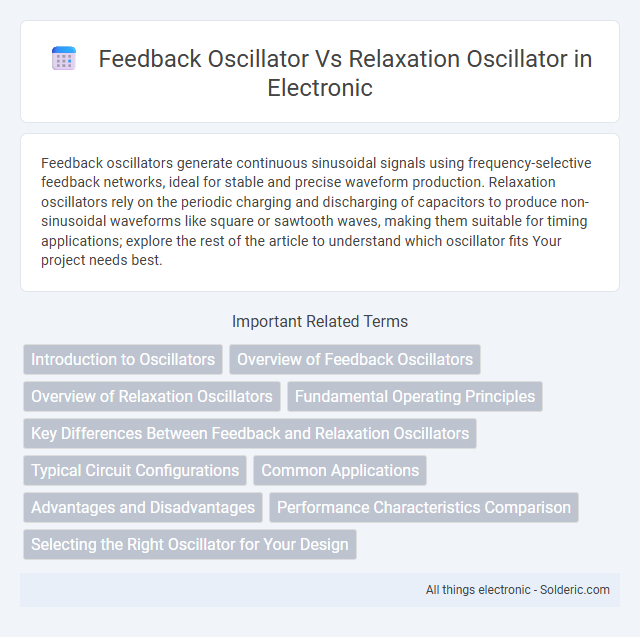 Feedback Oscillator Vs Relaxation Oscillator in Electronic

Feedback oscillators generate continuous sinusoidal signals using frequency-selective feedback networks, ideal for stable and precise waveform production. Relaxation oscillators rely on the periodic charging and discharging of capacitors to produce non-sinusoidal waveforms like square or sawtooth waves, making them suitable for timing applications; explore the rest of the article to understand which oscillator fits Your project needs best.

Important Related Terms

Introduction to Oscillators

Overview of Feedback Oscillators

Overview of Relaxation Oscillators

Fundamental Operating Principles

Key Differences Between Feedback and Relaxation Oscillators

Typical Circuit Configurations

Common Applications

Advantages and Disadvantages

Performance Characteristics Comparison

Selecting the Right Oscillator for Your Design

All things electronic - Solderic.com