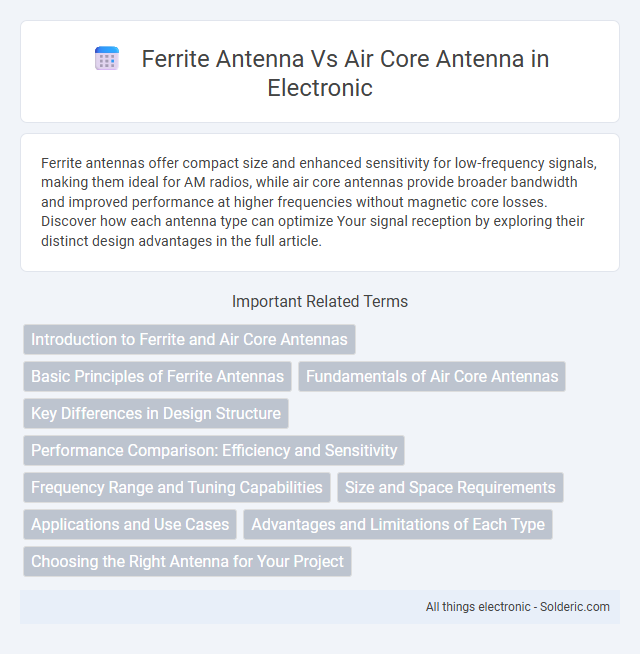 Ferrite Antenna Vs Air Core Antenna in Electronic

Ferrite antennas offer compact size and enhanced sensitivity for low-frequency signals, making them ideal for AM radios, while air core antennas provide broader bandwidth and improved performance at higher frequencies without magnetic core losses. Discover how each antenna type can optimize Your signal reception by exploring their distinct design advantages in the full article.

Important Related Terms

Introduction to Ferrite and Air Core Antennas

Basic Principles of Ferrite Antennas

Fundamentals of Air Core Antennas

Key Differences in Design Structure

Performance Comparison: Efficiency and Sensitivity

Frequency Range and Tuning Capabilities

Size and Space Requirements

Applications and Use Cases

Advantages and Limitations of Each Type

Choosing the Right Antenna for Your Project

All things electronic - Solderic.com