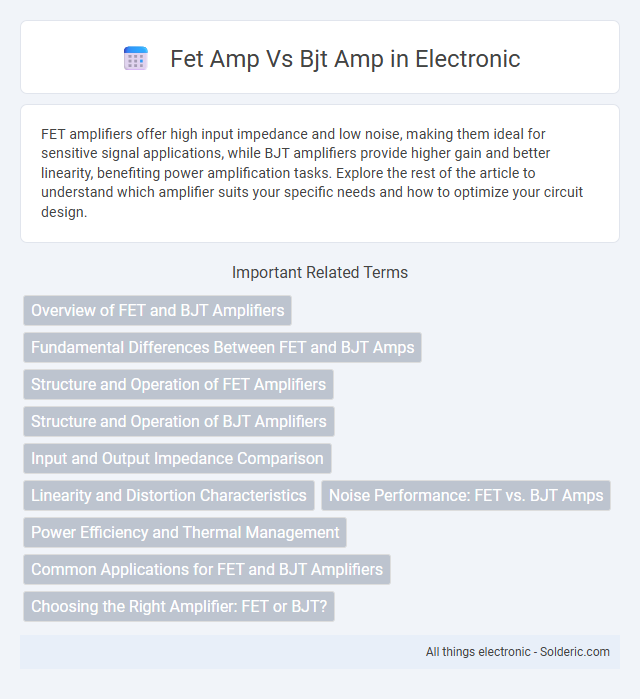 Fet Amp Vs Bjt Amp in Electronic

FET amplifiers offer high input impedance and low noise, making them ideal for sensitive signal applications, while BJT amplifiers provide higher gain and better linearity, benefiting power amplification tasks. Explore the rest of the article to understand which amplifier suits your specific needs and how to optimize your circuit design.

Important Related Terms

Overview of FET and BJT Amplifiers

Fundamental Differences Between FET and BJT Amps

Structure and Operation of FET Amplifiers

Structure and Operation of BJT Amplifiers

Input and Output Impedance Comparison

Linearity and Distortion Characteristics

Noise Performance: FET vs. BJT Amps

Power Efficiency and Thermal Management

Common Applications for FET and BJT Amplifiers

Choosing the Right Amplifier: FET or BJT?

All things electronic - Solderic.com