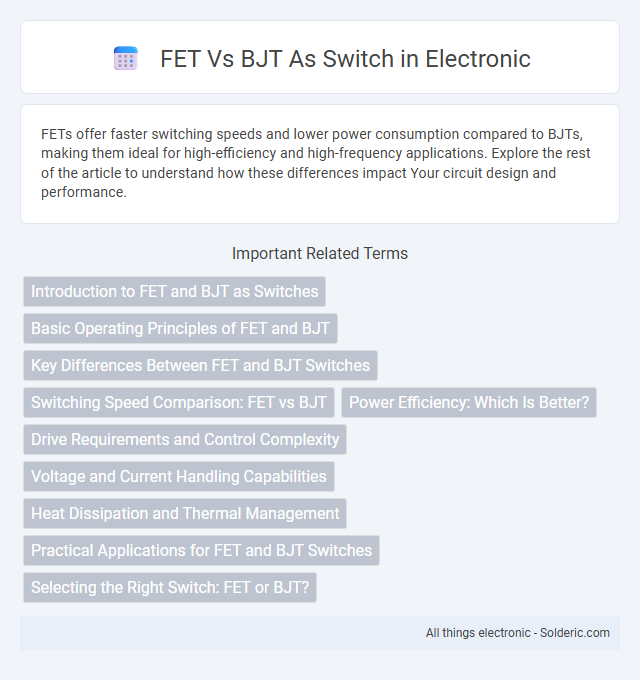 FET Vs BJT As Switch in Electronic

FETs offer faster switching speeds and lower power consumption compared to BJTs, making them ideal for high-efficiency and high-frequency applications. Explore the rest of the article to understand how these differences impact Your circuit design and performance.

Important Related Terms

Introduction to FET and BJT as Switches

Basic Operating Principles of FET and BJT

Key Differences Between FET and BJT Switches

Switching Speed Comparison: FET vs BJT

Power Efficiency: Which Is Better?

Drive Requirements and Control Complexity

Voltage and Current Handling Capabilities

Heat Dissipation and Thermal Management

Practical Applications for FET and BJT Switches

Selecting the Right Switch: FET or BJT?

All things electronic - Solderic.com