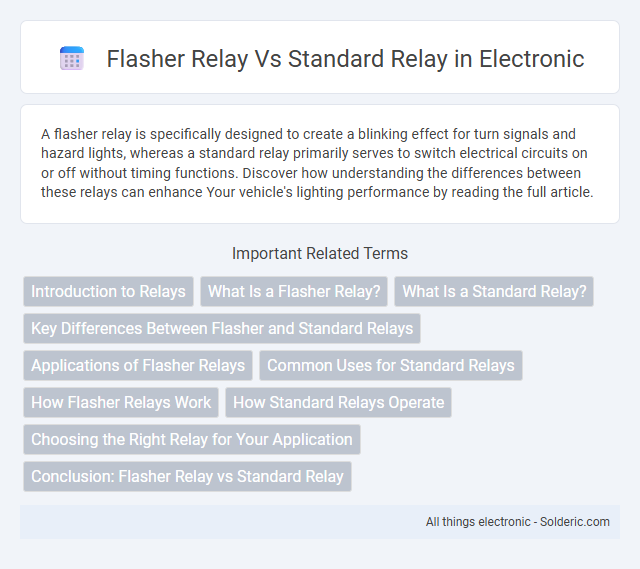 Flasher Relay Vs Standard Relay in Electronic

A flasher relay is specifically designed to create a blinking effect for turn signals and hazard lights, whereas a standard relay primarily serves to switch electrical circuits on or off without timing functions. Discover how understanding the differences between these relays can enhance Your vehicle's lighting performance by reading the full article.

Important Related Terms

Introduction to Relays

What Is a Flasher Relay?

What Is a Standard Relay?

Key Differences Between Flasher and Standard Relays

Applications of Flasher Relays

Common Uses for Standard Relays

How Flasher Relays Work

How Standard Relays Operate

Choosing the Right Relay for Your Application

Conclusion: Flasher Relay vs Standard Relay

All things electronic - Solderic.com