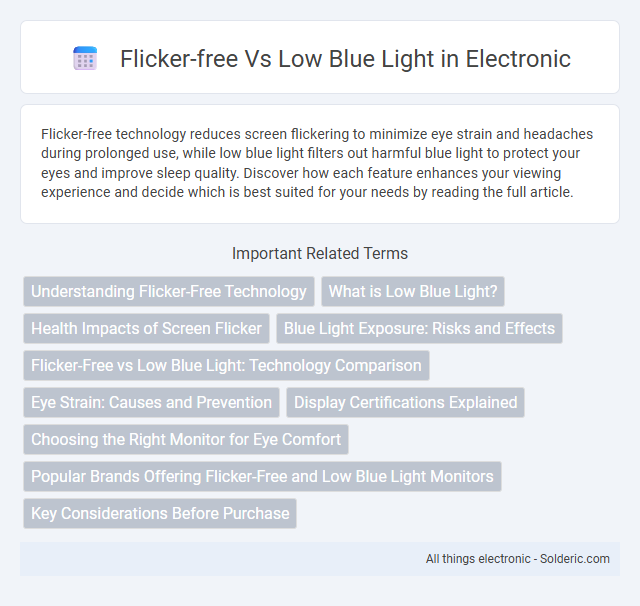 Flicker-free Vs Low Blue Light in Electronic

Flicker-free technology reduces screen flickering to minimize eye strain and headaches during prolonged use, while low blue light filters out harmful blue light to protect your eyes and improve sleep quality. Discover how each feature enhances your viewing experience and decide which is best suited for your needs by reading the full article.

Important Related Terms

Understanding Flicker-Free Technology

What is Low Blue Light?

Health Impacts of Screen Flicker

Blue Light Exposure: Risks and Effects

Flicker-Free vs Low Blue Light: Technology Comparison

Eye Strain: Causes and Prevention

Display Certifications Explained

Choosing the Right Monitor for Eye Comfort

Popular Brands Offering Flicker-Free and Low Blue Light Monitors

Key Considerations Before Purchase

All things electronic - Solderic.com