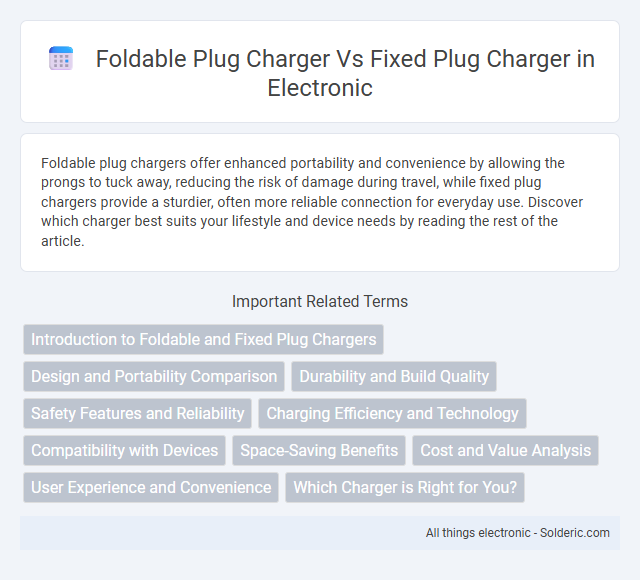 Foldable Plug Charger Vs Fixed Plug Charger in Electronic

Foldable plug chargers offer enhanced portability and convenience by allowing the prongs to tuck away, reducing the risk of damage during travel, while fixed plug chargers provide a sturdier, often more reliable connection for everyday use. Discover which charger best suits your lifestyle and device needs by reading the rest of the article.

Important Related Terms

Introduction to Foldable and Fixed Plug Chargers

Design and Portability Comparison

Durability and Build Quality

Safety Features and Reliability

Charging Efficiency and Technology

Compatibility with Devices

Space-Saving Benefits

Cost and Value Analysis

User Experience and Convenience

Which Charger is Right for You?

All things electronic - Solderic.com