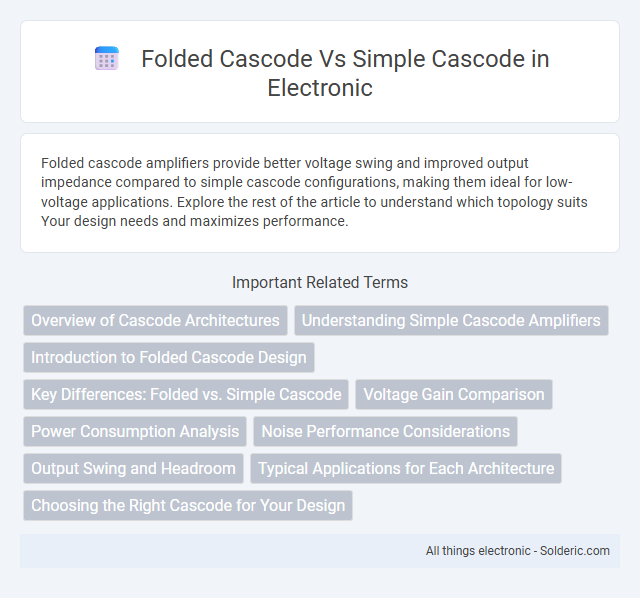 Folded Cascode Vs Simple Cascode in Electronic

Folded cascode amplifiers provide better voltage swing and improved output impedance compared to simple cascode configurations, making them ideal for low-voltage applications. Explore the rest of the article to understand which topology suits Your design needs and maximizes performance.

Important Related Terms

Overview of Cascode Architectures

Understanding Simple Cascode Amplifiers

Introduction to Folded Cascode Design

Key Differences: Folded vs. Simple Cascode

Voltage Gain Comparison

Power Consumption Analysis

Noise Performance Considerations

Output Swing and Headroom

Typical Applications for Each Architecture

Choosing the Right Cascode for Your Design

All things electronic - Solderic.com