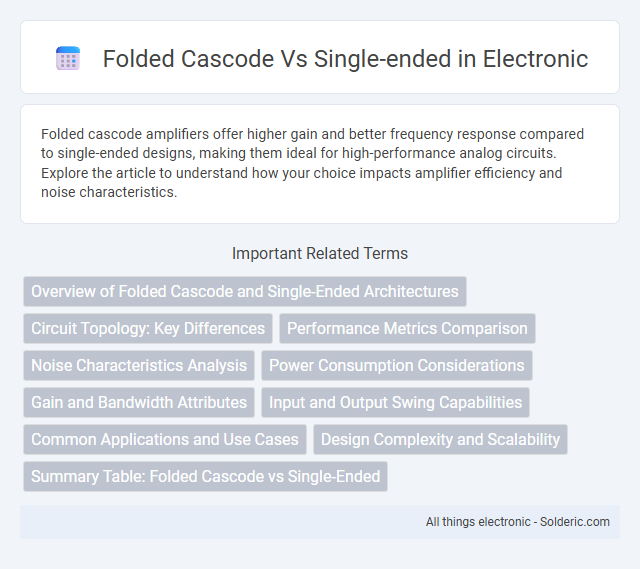 Folded Cascode Vs Single-ended in Electronic

Folded cascode amplifiers offer higher gain and better frequency response compared to single-ended designs, making them ideal for high-performance analog circuits. Explore the article to understand how your choice impacts amplifier efficiency and noise characteristics.

Important Related Terms

Overview of Folded Cascode and Single-Ended Architectures

Circuit Topology: Key Differences

Performance Metrics Comparison

Noise Characteristics Analysis

Power Consumption Considerations

Gain and Bandwidth Attributes

Input and Output Swing Capabilities

Common Applications and Use Cases

Design Complexity and Scalability

Summary Table: Folded Cascode vs Single-Ended

All things electronic - Solderic.com