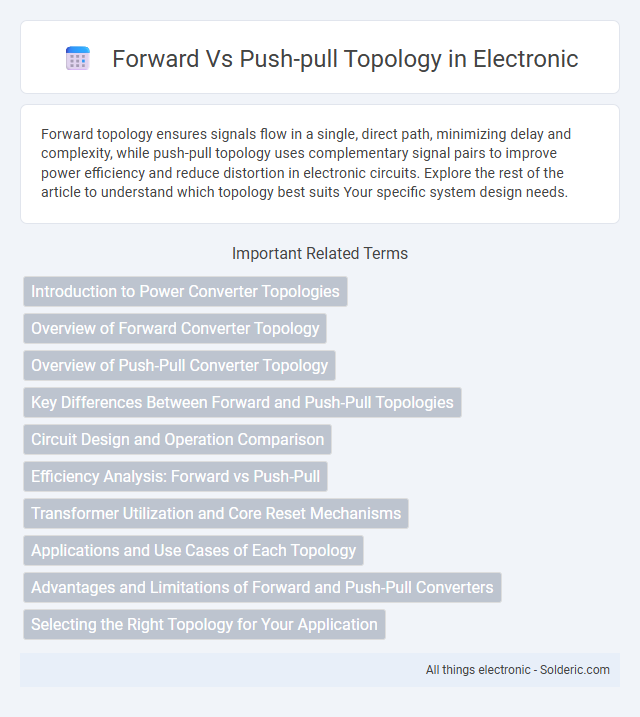 Forward Vs Push-pull Topology in Electronic

Forward topology ensures signals flow in a single, direct path, minimizing delay and complexity, while push-pull topology uses complementary signal pairs to improve power efficiency and reduce distortion in electronic circuits. Explore the rest of the article to understand which topology best suits Your specific system design needs.

Important Related Terms

Introduction to Power Converter Topologies

Overview of Forward Converter Topology

Overview of Push-Pull Converter Topology

Key Differences Between Forward and Push-Pull Topologies

Circuit Design and Operation Comparison

Efficiency Analysis: Forward vs Push-Pull

Transformer Utilization and Core Reset Mechanisms

Applications and Use Cases of Each Topology

Advantages and Limitations of Forward and Push-Pull Converters

Selecting the Right Topology for Your Application

All things electronic - Solderic.com