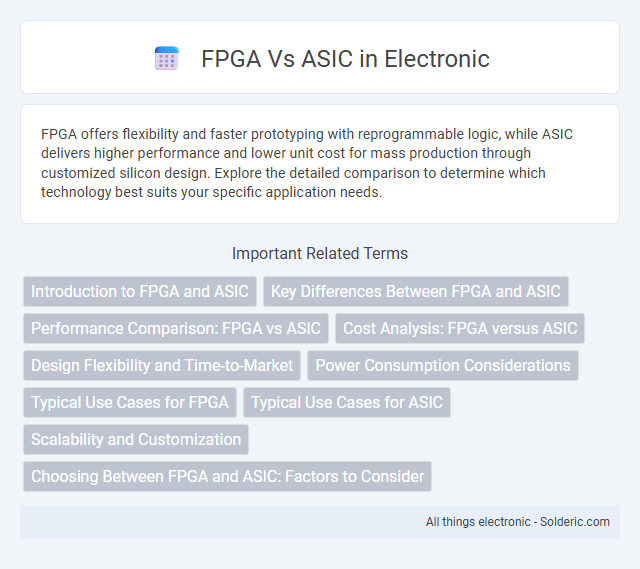 FPGA Vs ASIC in Electronic

FPGA offers flexibility and faster prototyping with reprogrammable logic, while ASIC delivers higher performance and lower unit cost for mass production through customized silicon design. Explore the detailed comparison to determine which technology best suits your specific application needs.

Important Related Terms

Introduction to FPGA and ASIC

Key Differences Between FPGA and ASIC

Performance Comparison: FPGA vs ASIC

Cost Analysis: FPGA versus ASIC

Design Flexibility and Time-to-Market

Power Consumption Considerations

Typical Use Cases for FPGA

Typical Use Cases for ASIC

Scalability and Customization

Choosing Between FPGA and ASIC: Factors to Consider

All things electronic - Solderic.com