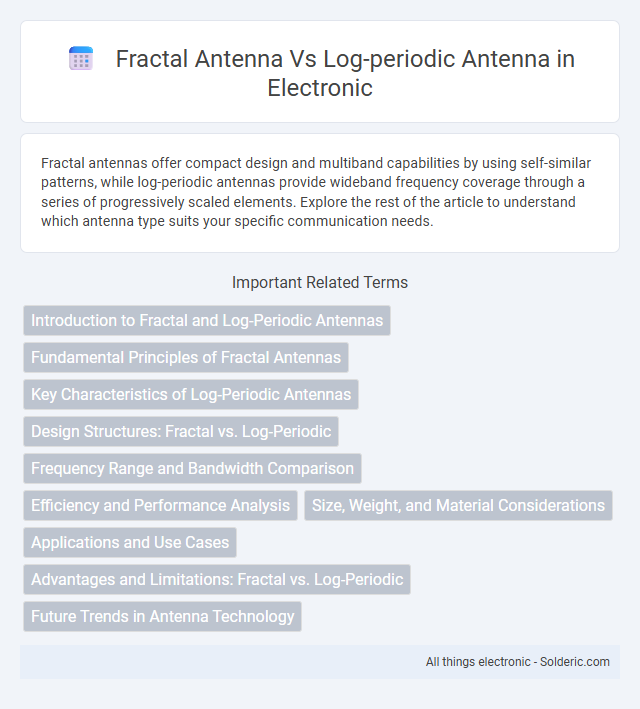 Fractal Antenna Vs Log-periodic Antenna in Electronic

Fractal antennas offer compact design and multiband capabilities by using self-similar patterns, while log-periodic antennas provide wideband frequency coverage through a series of progressively scaled elements. Explore the rest of the article to understand which antenna type suits your specific communication needs.

Important Related Terms

Introduction to Fractal and Log-Periodic Antennas

Fundamental Principles of Fractal Antennas

Key Characteristics of Log-Periodic Antennas

Design Structures: Fractal vs. Log-Periodic

Frequency Range and Bandwidth Comparison

Efficiency and Performance Analysis

Size, Weight, and Material Considerations

Applications and Use Cases

Advantages and Limitations: Fractal vs. Log-Periodic

Future Trends in Antenna Technology

All things electronic - Solderic.com