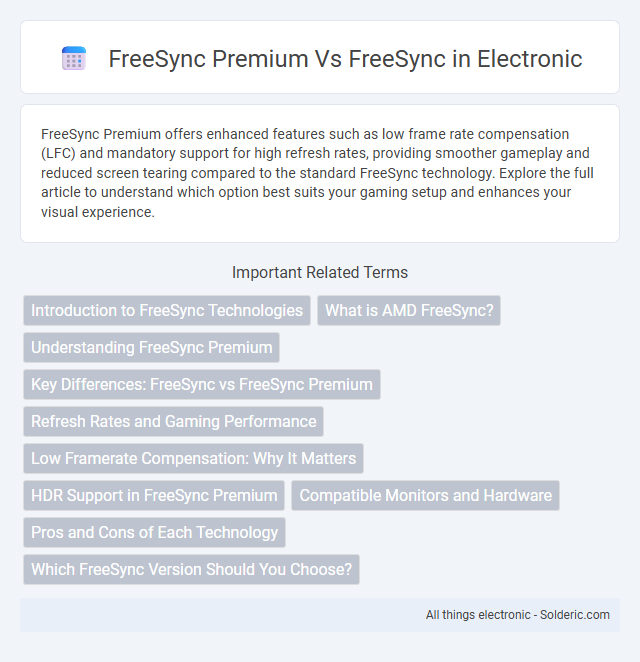 FreeSync Premium Vs FreeSync in Electronic

FreeSync Premium offers enhanced features such as low frame rate compensation (LFC) and mandatory support for high refresh rates, providing smoother gameplay and reduced screen tearing compared to the standard FreeSync technology. Explore the full article to understand which option best suits your gaming setup and enhances your visual experience.

Important Related Terms

Introduction to FreeSync Technologies

What is AMD FreeSync?

Understanding FreeSync Premium

Key Differences: FreeSync vs FreeSync Premium

Refresh Rates and Gaming Performance

Low Framerate Compensation: Why It Matters

HDR Support in FreeSync Premium

Compatible Monitors and Hardware

Pros and Cons of Each Technology

Which FreeSync Version Should You Choose?

All things electronic - Solderic.com