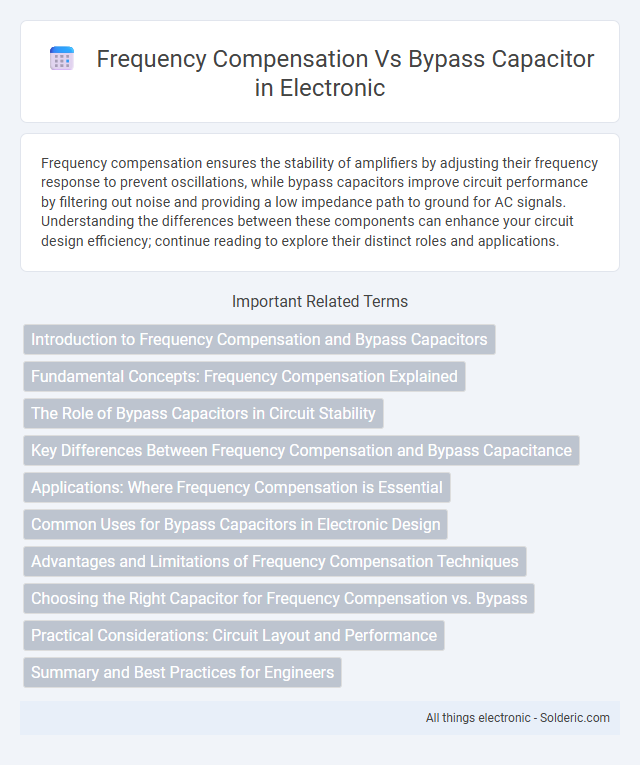 Frequency Compensation Vs Bypass Capacitor in Electronic

Frequency compensation ensures the stability of amplifiers by adjusting their frequency response to prevent oscillations, while bypass capacitors improve circuit performance by filtering out noise and providing a low impedance path to ground for AC signals. Understanding the differences between these components can enhance your circuit design efficiency; continue reading to explore their distinct roles and applications.

Important Related Terms

Introduction to Frequency Compensation and Bypass Capacitors

Fundamental Concepts: Frequency Compensation Explained

The Role of Bypass Capacitors in Circuit Stability

Key Differences Between Frequency Compensation and Bypass Capacitance

Applications: Where Frequency Compensation is Essential

Common Uses for Bypass Capacitors in Electronic Design

Advantages and Limitations of Frequency Compensation Techniques

Choosing the Right Capacitor for Frequency Compensation vs. Bypass

Practical Considerations: Circuit Layout and Performance

Summary and Best Practices for Engineers

All things electronic - Solderic.com