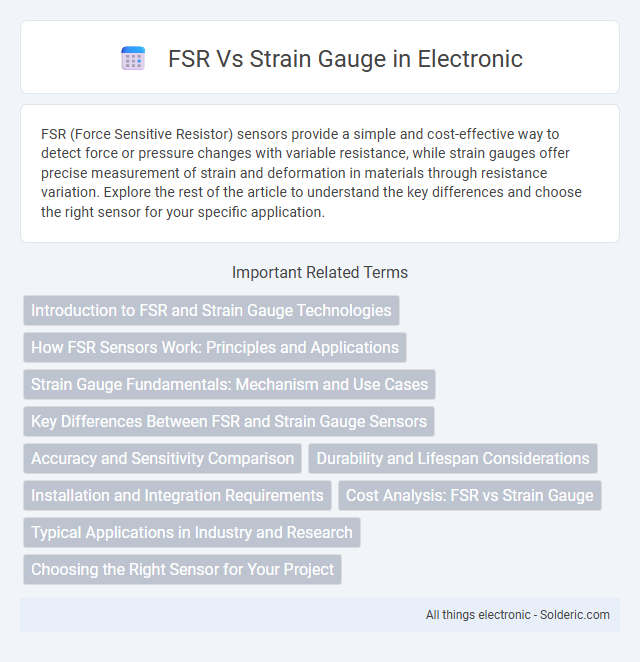 FSR Vs Strain Gauge in Electronic

FSR (Force Sensitive Resistor) sensors provide a simple and cost-effective way to detect force or pressure changes with variable resistance, while strain gauges offer precise measurement of strain and deformation in materials through resistance variation. Explore the rest of the article to understand the key differences and choose the right sensor for your specific application.

Important Related Terms

Introduction to FSR and Strain Gauge Technologies

How FSR Sensors Work: Principles and Applications

Strain Gauge Fundamentals: Mechanism and Use Cases

Key Differences Between FSR and Strain Gauge Sensors

Accuracy and Sensitivity Comparison

Durability and Lifespan Considerations

Installation and Integration Requirements

Cost Analysis: FSR vs Strain Gauge

Typical Applications in Industry and Research

Choosing the Right Sensor for Your Project

All things electronic - Solderic.com