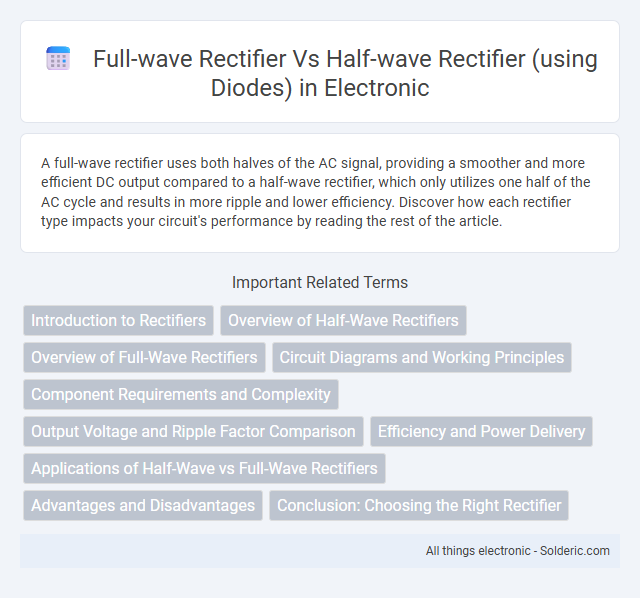 Full-wave Rectifier Vs Half-wave Rectifier (using Diodes) in Electronic

A full-wave rectifier uses both halves of the AC signal, providing a smoother and more efficient DC output compared to a half-wave rectifier, which only utilizes one half of the AC cycle and results in more ripple and lower efficiency. Discover how each rectifier type impacts your circuit's performance by reading the rest of the article.

Important Related Terms

Introduction to Rectifiers

Overview of Half-Wave Rectifiers

Overview of Full-Wave Rectifiers

Circuit Diagrams and Working Principles

Component Requirements and Complexity

Output Voltage and Ripple Factor Comparison

Efficiency and Power Delivery

Applications of Half-Wave vs Full-Wave Rectifiers

Advantages and Disadvantages

Conclusion: Choosing the Right Rectifier

All things electronic - Solderic.com