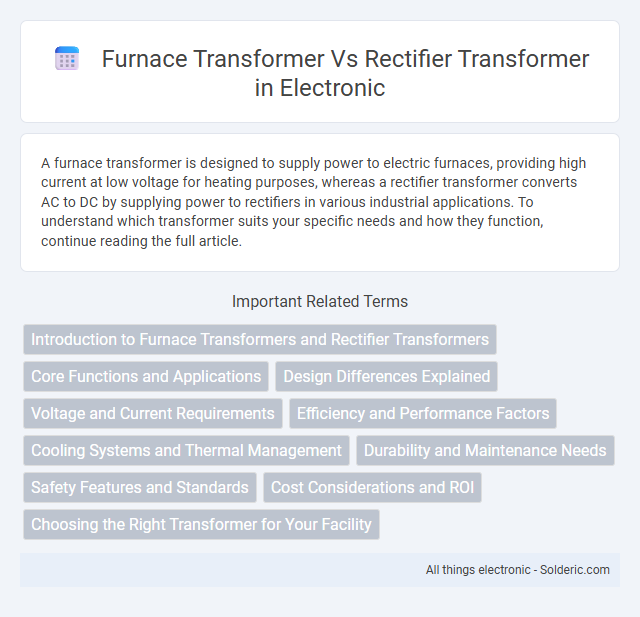 Furnace Transformer Vs Rectifier Transformer in Electronic

A furnace transformer is designed to supply power to electric furnaces, providing high current at low voltage for heating purposes, whereas a rectifier transformer converts AC to DC by supplying power to rectifiers in various industrial applications. To understand which transformer suits your specific needs and how they function, continue reading the full article.

Important Related Terms

Introduction to Furnace Transformers and Rectifier Transformers

Core Functions and Applications

Design Differences Explained

Voltage and Current Requirements

Efficiency and Performance Factors

Cooling Systems and Thermal Management

Durability and Maintenance Needs

Safety Features and Standards

Cost Considerations and ROI

Choosing the Right Transformer for Your Facility

All things electronic - Solderic.com