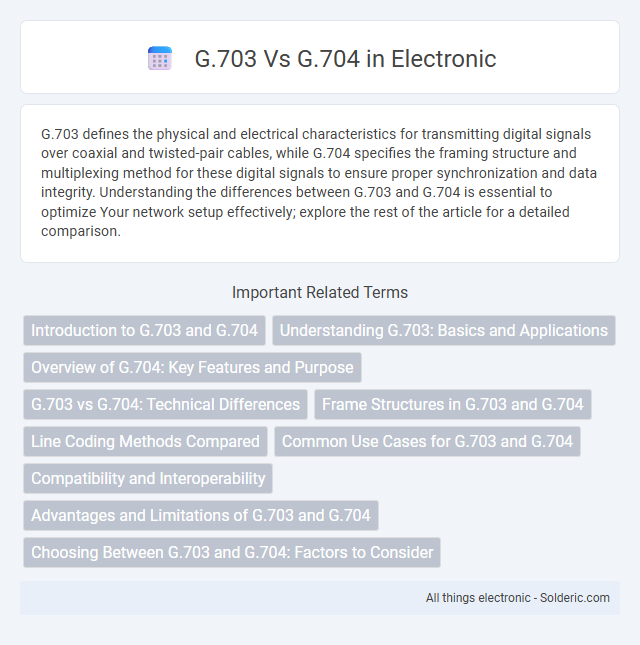 G.703 Vs G.704 in Electronic

G.703 defines the physical and electrical characteristics for transmitting digital signals over coaxial and twisted-pair cables, while G.704 specifies the framing structure and multiplexing method for these digital signals to ensure proper synchronization and data integrity. Understanding the differences between G.703 and G.704 is essential to optimize Your network setup effectively; explore the rest of the article for a detailed comparison.

Important Related Terms

Introduction to G.703 and G.704

Understanding G.703: Basics and Applications

Overview of G.704: Key Features and Purpose

G.703 vs G.704: Technical Differences

Frame Structures in G.703 and G.704

Line Coding Methods Compared

Common Use Cases for G.703 and G.704

Compatibility and Interoperability

Advantages and Limitations of G.703 and G.704

Choosing Between G.703 and G.704: Factors to Consider

All things electronic - Solderic.com