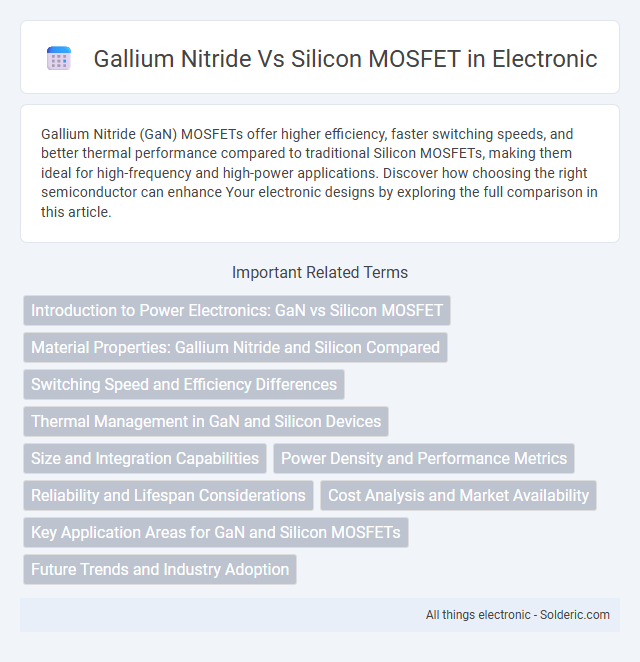 Gallium Nitride Vs Silicon MOSFET in Electronic

Gallium Nitride (GaN) MOSFETs offer higher efficiency, faster switching speeds, and better thermal performance compared to traditional Silicon MOSFETs, making them ideal for high-frequency and high-power applications. Discover how choosing the right semiconductor can enhance Your electronic designs by exploring the full comparison in this article.

Important Related Terms

Introduction to Power Electronics: GaN vs Silicon MOSFET

Material Properties: Gallium Nitride and Silicon Compared

Switching Speed and Efficiency Differences

Thermal Management in GaN and Silicon Devices

Size and Integration Capabilities

Power Density and Performance Metrics

Reliability and Lifespan Considerations

Cost Analysis and Market Availability

Key Application Areas for GaN and Silicon MOSFETs

Future Trends and Industry Adoption

All things electronic - Solderic.com