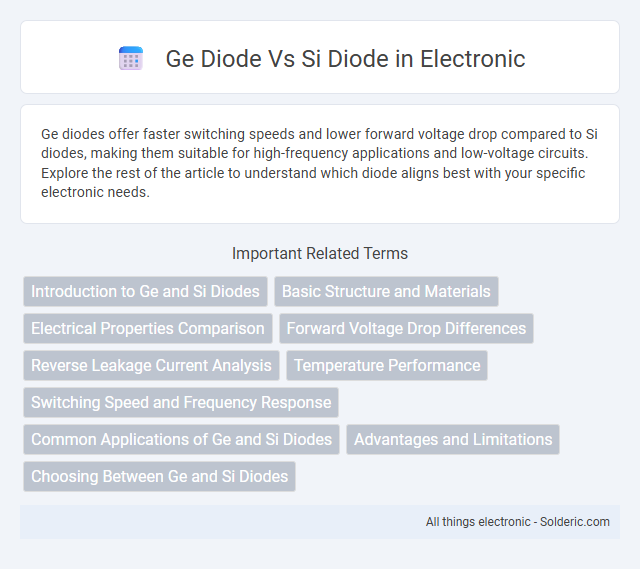 Ge Diode Vs Si Diode in Electronic

Ge diodes offer faster switching speeds and lower forward voltage drop compared to Si diodes, making them suitable for high-frequency applications and low-voltage circuits. Explore the rest of the article to understand which diode aligns best with your specific electronic needs.

Important Related Terms

Introduction to Ge and Si Diodes
Basic Structure and Materials
Electrical Properties Comparison
Forward Voltage Drop Differences
Reverse Leakage Current Analysis
Temperature Performance
Switching Speed and Frequency Response
Common Applications of Ge and Si Diodes
Advantages and Limitations
Choosing Between Ge and Si Diodes

All things electronic - Solderic.com