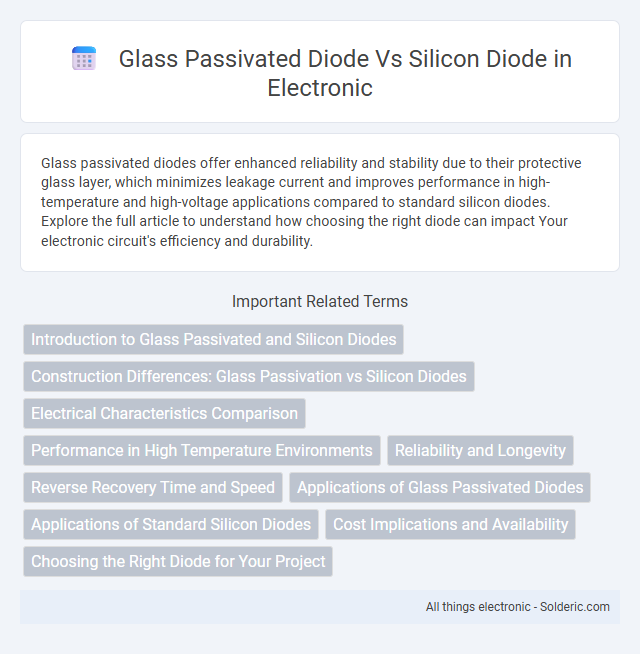 Glass Passivated Diode Vs Silicon Diode in Electronic

Glass passivated diodes offer enhanced reliability and stability due to their protective glass layer, which minimizes leakage current and improves performance in high-temperature and high-voltage applications compared to standard silicon diodes. Explore the full article to understand how choosing the right diode can impact Your electronic circuit's efficiency and durability.

Important Related Terms

Introduction to Glass Passivated and Silicon Diodes

Construction Differences: Glass Passivation vs Silicon Diodes

Electrical Characteristics Comparison

Performance in High Temperature Environments

Reliability and Longevity

Reverse Recovery Time and Speed

Applications of Glass Passivated Diodes

Applications of Standard Silicon Diodes

Cost Implications and Availability

Choosing the Right Diode for Your Project

All things electronic - Solderic.com