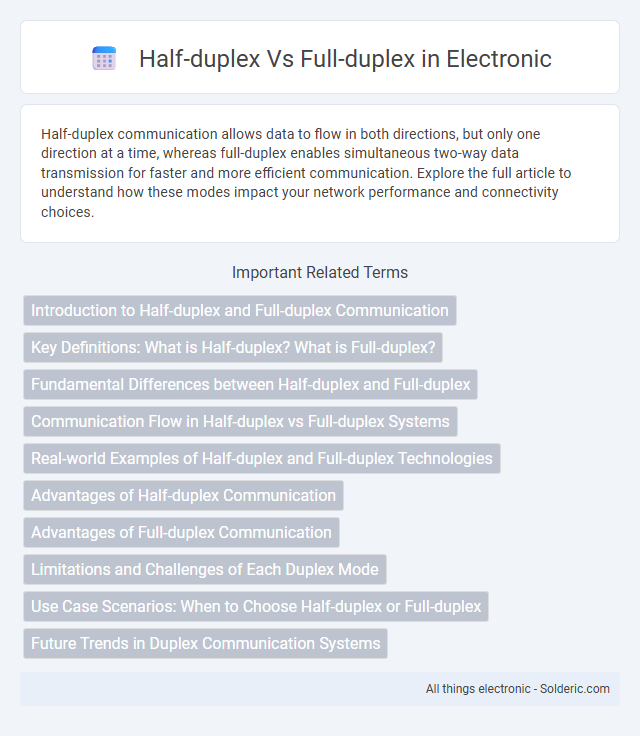 Half-duplex Vs Full-duplex in Electronic

Half-duplex communication allows data to flow in both directions, but only one direction at a time, whereas full-duplex enables simultaneous two-way data transmission for faster and more efficient communication. Explore the full article to understand how these modes impact your network performance and connectivity choices.

Important Related Terms

Introduction to Half-duplex and Full-duplex Communication

Key Definitions: What is Half-duplex? What is Full-duplex?

Fundamental Differences between Half-duplex and Full-duplex

Communication Flow in Half-duplex vs Full-duplex Systems

Real-world Examples of Half-duplex and Full-duplex Technologies

Advantages of Half-duplex Communication

Advantages of Full-duplex Communication

Limitations and Challenges of Each Duplex Mode

Use Case Scenarios: When to Choose Half-duplex or Full-duplex

Future Trends in Duplex Communication Systems

All things electronic - Solderic.com