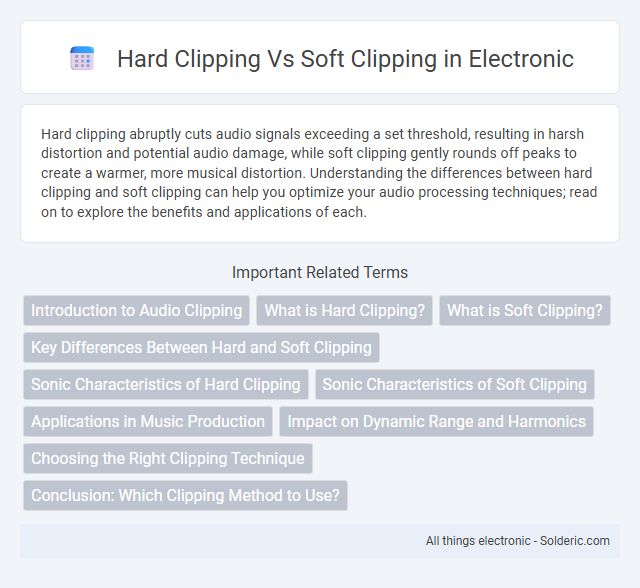 Hard Clipping Vs Soft Clipping in Electronic

Hard clipping abruptly cuts audio signals exceeding a set threshold, resulting in harsh distortion and potential audio damage, while soft clipping gently rounds off peaks to create a warmer, more musical distortion. Understanding the differences between hard clipping and soft clipping can help you optimize your audio processing techniques; read on to explore the benefits and applications of each.

Important Related Terms

Introduction to Audio Clipping

What is Hard Clipping?

What is Soft Clipping?

Key Differences Between Hard and Soft Clipping

Sonic Characteristics of Hard Clipping

Sonic Characteristics of Soft Clipping

Applications in Music Production

Impact on Dynamic Range and Harmonics

Choosing the Right Clipping Technique

Conclusion: Which Clipping Method to Use?

All things electronic - Solderic.com