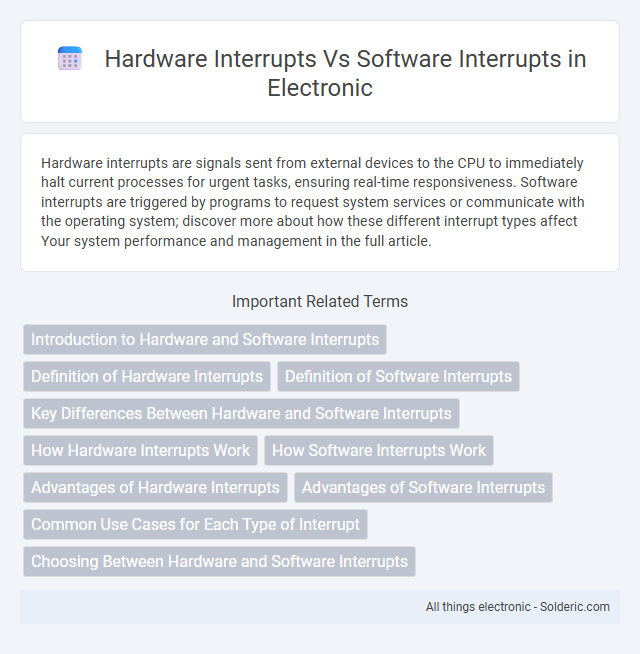 Hardware Interrupts Vs Software Interrupts in Electronic

Hardware interrupts are signals sent from external devices to the CPU to immediately halt current processes for urgent tasks, ensuring real-time responsiveness. Software interrupts are triggered by programs to request system services or communicate with the operating system; discover more about how these different interrupt types affect Your system performance and management in the full article.

Important Related Terms

Introduction to Hardware and Software Interrupts

Definition of Hardware Interrupts

Definition of Software Interrupts

Key Differences Between Hardware and Software Interrupts

How Hardware Interrupts Work

How Software Interrupts Work

Advantages of Hardware Interrupts

Advantages of Software Interrupts

Common Use Cases for Each Type of Interrupt

Choosing Between Hardware and Software Interrupts

All things electronic - Solderic.com