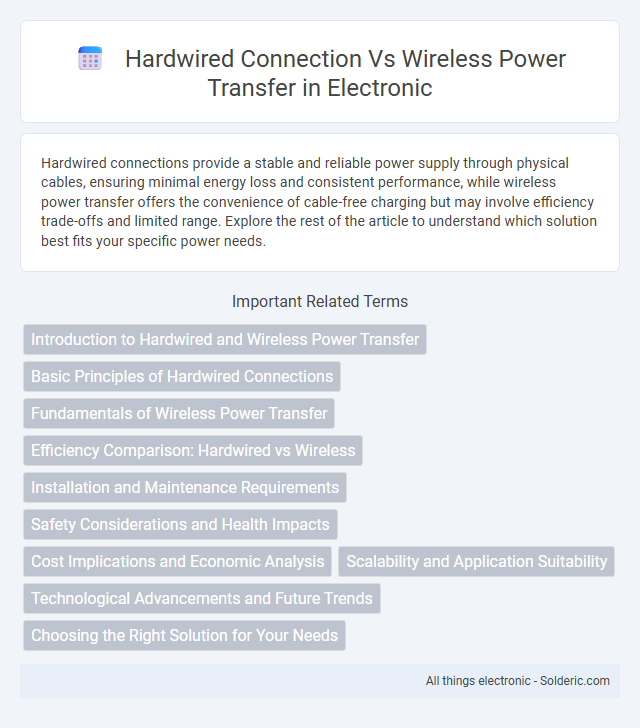 Hardwired Connection Vs Wireless Power Transfer in Electronic

Hardwired connections provide a stable and reliable power supply through physical cables, ensuring minimal energy loss and consistent performance, while wireless power transfer offers the convenience of cable-free charging but may involve efficiency trade-offs and limited range. Explore the rest of the article to understand which solution best fits your specific power needs.

Important Related Terms

Introduction to Hardwired and Wireless Power Transfer

Basic Principles of Hardwired Connections

Fundamentals of Wireless Power Transfer

Efficiency Comparison: Hardwired vs Wireless

Installation and Maintenance Requirements

Safety Considerations and Health Impacts

Cost Implications and Economic Analysis

Scalability and Application Suitability

Technological Advancements and Future Trends

Choosing the Right Solution for Your Needs

All things electronic - Solderic.com