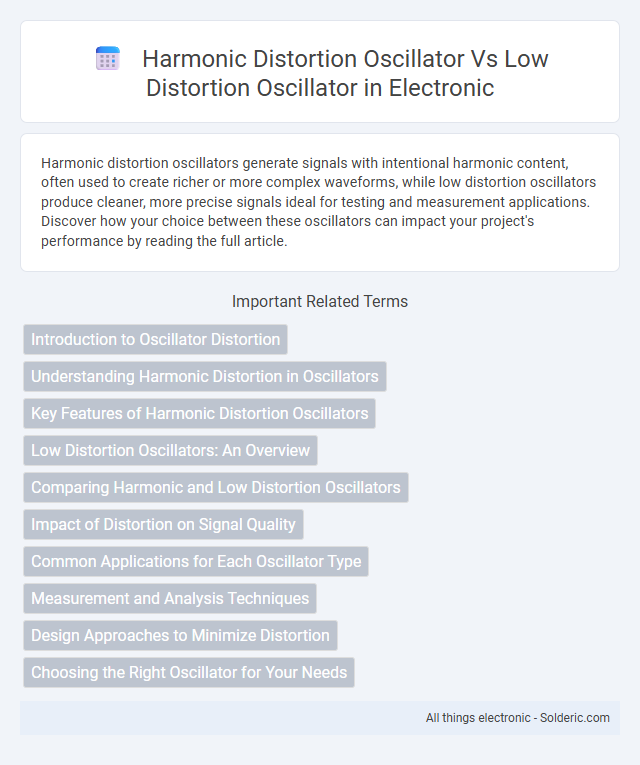 Harmonic Distortion Oscillator Vs Low Distortion Oscillator in Electronic

Harmonic distortion oscillators generate signals with intentional harmonic content, often used to create richer or more complex waveforms, while low distortion oscillators produce cleaner, more precise signals ideal for testing and measurement applications. Discover how your choice between these oscillators can impact your project's performance by reading the full article.

Important Related Terms

Introduction to Oscillator Distortion

Understanding Harmonic Distortion in Oscillators

Key Features of Harmonic Distortion Oscillators

Low Distortion Oscillators: An Overview

Comparing Harmonic and Low Distortion Oscillators

Impact of Distortion on Signal Quality

Common Applications for Each Oscillator Type

Measurement and Analysis Techniques

Design Approaches to Minimize Distortion

Choosing the Right Oscillator for Your Needs

All things electronic - Solderic.com