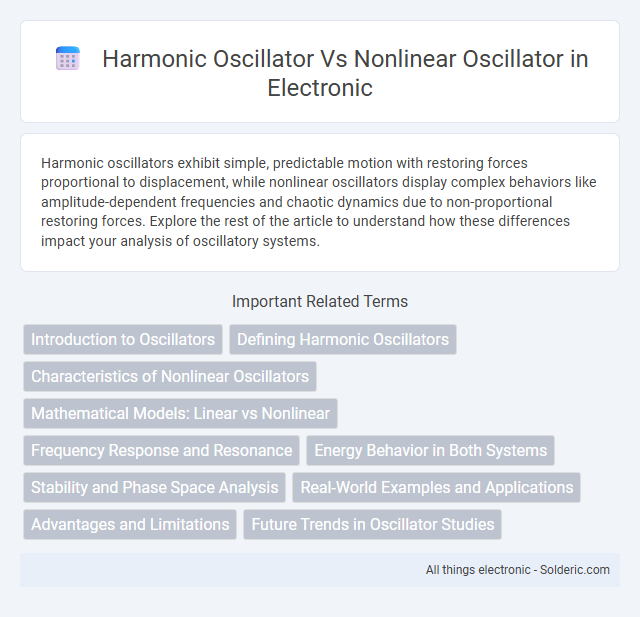 Harmonic Oscillator Vs Nonlinear Oscillator in Electronic

Harmonic oscillators exhibit simple, predictable motion with restoring forces proportional to displacement, while nonlinear oscillators display complex behaviors like amplitude-dependent frequencies and chaotic dynamics due to non-proportional restoring forces. Explore the rest of the article to understand how these differences impact your analysis of oscillatory systems.

Important Related Terms

Introduction to Oscillators

Defining Harmonic Oscillators

Characteristics of Nonlinear Oscillators

Mathematical Models: Linear vs Nonlinear

Frequency Response and Resonance

Energy Behavior in Both Systems

Stability and Phase Space Analysis

Real-World Examples and Applications

Advantages and Limitations

Future Trends in Oscillator Studies

All things electronic - Solderic.com