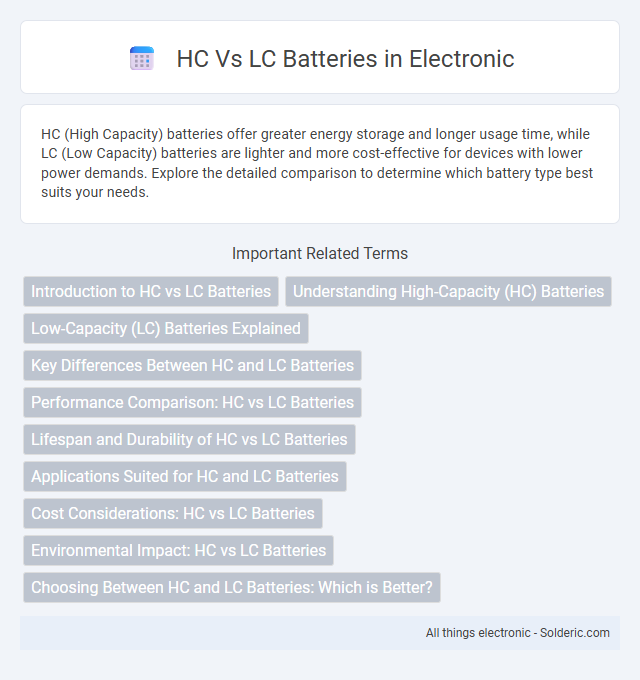 HC Vs LC Batteries in Electronic

HC (High Capacity) batteries offer greater energy storage and longer usage time, while LC (Low Capacity) batteries are lighter and more cost-effective for devices with lower power demands. Explore the detailed comparison to determine which battery type best suits your needs.

Important Related Terms

Introduction to HC vs LC Batteries

Understanding High-Capacity (HC) Batteries

Low-Capacity (LC) Batteries Explained

Key Differences Between HC and LC Batteries

Performance Comparison: HC vs LC Batteries

Lifespan and Durability of HC vs LC Batteries

Applications Suited for HC and LC Batteries

Cost Considerations: HC vs LC Batteries

Environmental Impact: HC vs LC Batteries

Choosing Between HC and LC Batteries: Which is Better?

All things electronic - Solderic.com