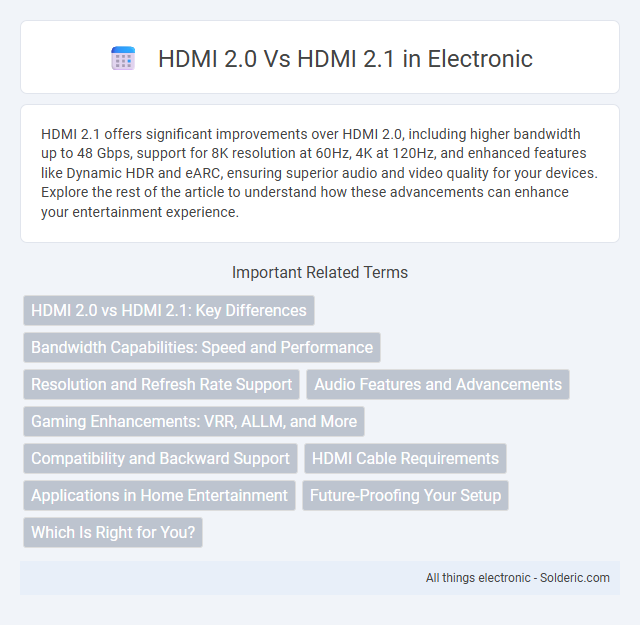 HDMI 2.0 Vs HDMI 2.1 in Electronic

HDMI 2.1 offers significant improvements over HDMI 2.0, including higher bandwidth up to 48 Gbps, support for 8K resolution at 60Hz, 4K at 120Hz, and enhanced features like Dynamic HDR and eARC, ensuring superior audio and video quality for your devices. Explore the rest of the article to understand how these advancements can enhance your entertainment experience.

Important Related Terms

HDMI 2.0 vs HDMI 2.1: Key Differences

Bandwidth Capabilities: Speed and Performance

Resolution and Refresh Rate Support

Audio Features and Advancements

Gaming Enhancements: VRR, ALLM, and More

Compatibility and Backward Support

HDMI Cable Requirements

Applications in Home Entertainment

Future-Proofing Your Setup

Which Is Right for You?

All things electronic - Solderic.com