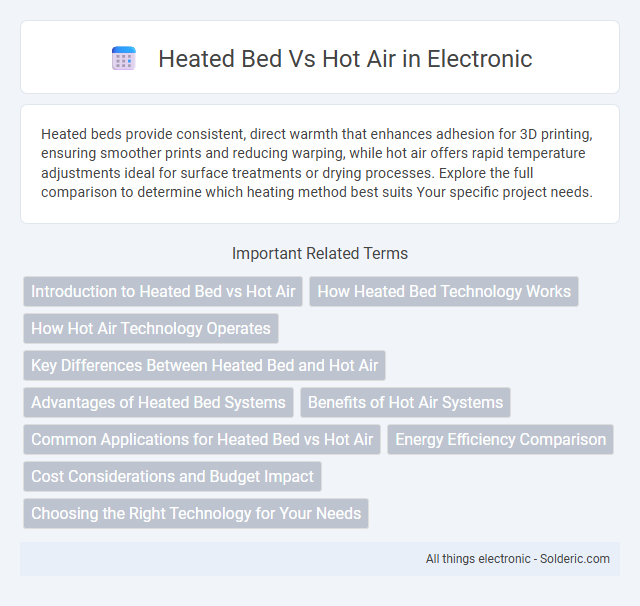 Heated Bed Vs Hot Air in Electronic

Heated beds provide consistent, direct warmth that enhances adhesion for 3D printing, ensuring smoother prints and reducing warping, while hot air offers rapid temperature adjustments ideal for surface treatments or drying processes. Explore the full comparison to determine which heating method best suits Your specific project needs.

Important Related Terms

Introduction to Heated Bed vs Hot Air
How Heated Bed Technology Works
How Hot Air Technology Operates
Key Differences Between Heated Bed and Hot Air
Advantages of Heated Bed Systems
Benefits of Hot Air Systems
Common Applications for Heated Bed vs Hot Air
Energy Efficiency Comparison
Cost Considerations and Budget Impact
Choosing the Right Technology for Your Needs

All things electronic - Solderic.com