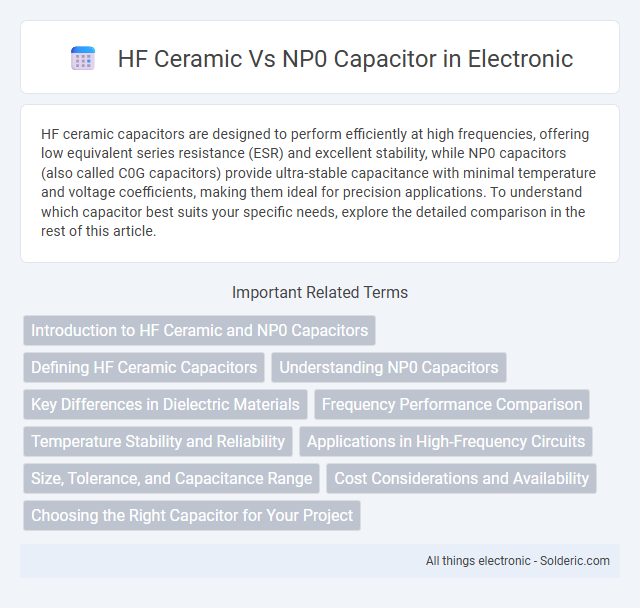 HF Ceramic Vs NP0 Capacitor in Electronic

HF ceramic capacitors are designed to perform efficiently at high frequencies, offering low equivalent series resistance (ESR) and excellent stability, while NP0 capacitors (also called C0G capacitors) provide ultra-stable capacitance with minimal temperature and voltage coefficients, making them ideal for precision applications. To understand which capacitor best suits your specific needs, explore the detailed comparison in the rest of this article.

Important Related Terms

Introduction to HF Ceramic and NP0 Capacitors

Defining HF Ceramic Capacitors

Understanding NP0 Capacitors

Key Differences in Dielectric Materials

Frequency Performance Comparison

Temperature Stability and Reliability

Applications in High-Frequency Circuits

Size, Tolerance, and Capacitance Range

Cost Considerations and Availability

Choosing the Right Capacitor for Your Project

All things electronic - Solderic.com