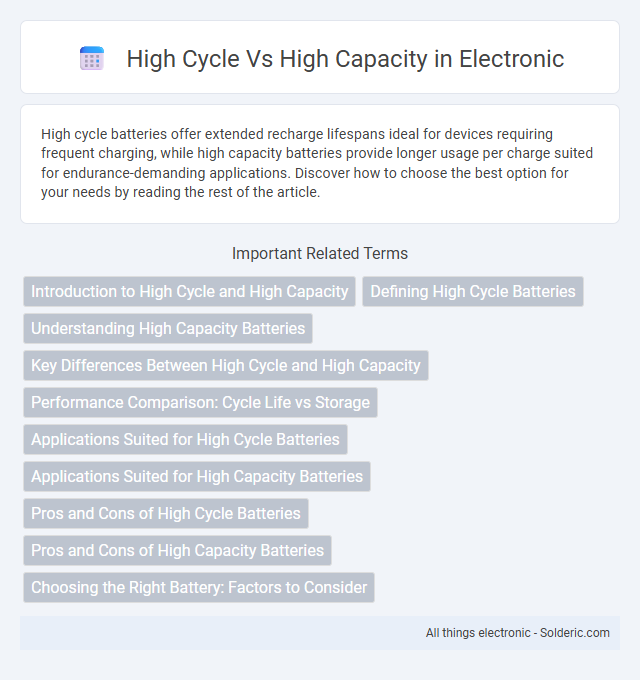 High Cycle Vs High Capacity in Electronic

High cycle batteries offer extended recharge lifespans ideal for devices requiring frequent charging, while high capacity batteries provide longer usage per charge suited for endurance-demanding applications. Discover how to choose the best option for your needs by reading the rest of the article.

Important Related Terms

Introduction to High Cycle and High Capacity

Defining High Cycle Batteries

Understanding High Capacity Batteries

Key Differences Between High Cycle and High Capacity

Performance Comparison: Cycle Life vs Storage

Applications Suited for High Cycle Batteries

Applications Suited for High Capacity Batteries

Pros and Cons of High Cycle Batteries

Pros and Cons of High Capacity Batteries

Choosing the Right Battery: Factors to Consider

All things electronic - Solderic.com