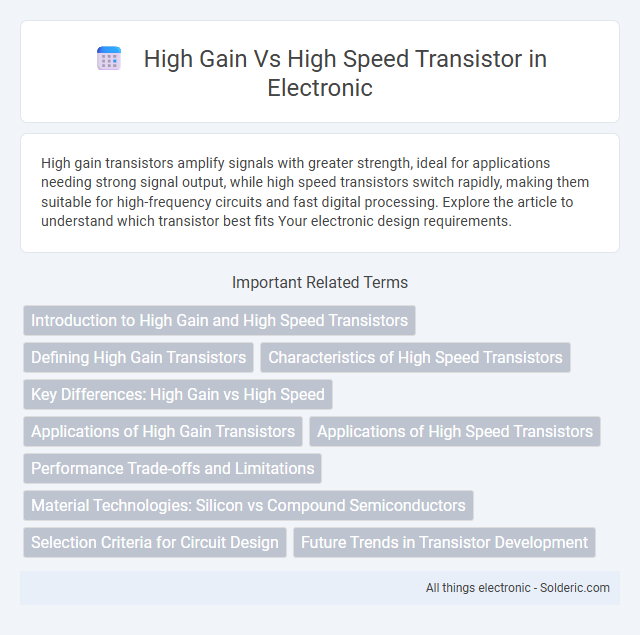 High Gain Vs High Speed Transistor in Electronic

High gain transistors amplify signals with greater strength, ideal for applications needing strong signal output, while high speed transistors switch rapidly, making them suitable for high-frequency circuits and fast digital processing. Explore the article to understand which transistor best fits Your electronic design requirements.

Important Related Terms

Introduction to High Gain and High Speed Transistors

Defining High Gain Transistors

Characteristics of High Speed Transistors

Key Differences: High Gain vs High Speed

Applications of High Gain Transistors

Applications of High Speed Transistors

Performance Trade-offs and Limitations

Material Technologies: Silicon vs Compound Semiconductors

Selection Criteria for Circuit Design

Future Trends in Transistor Development

All things electronic - Solderic.com